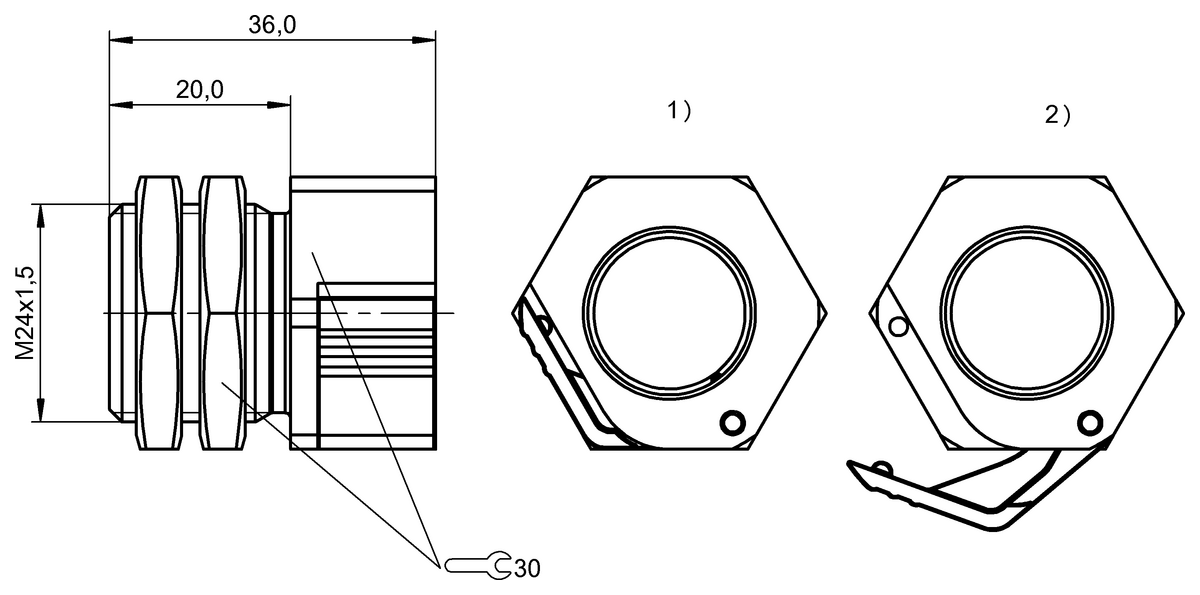 36,0
20,0
M24x1,5
1)
2)
30